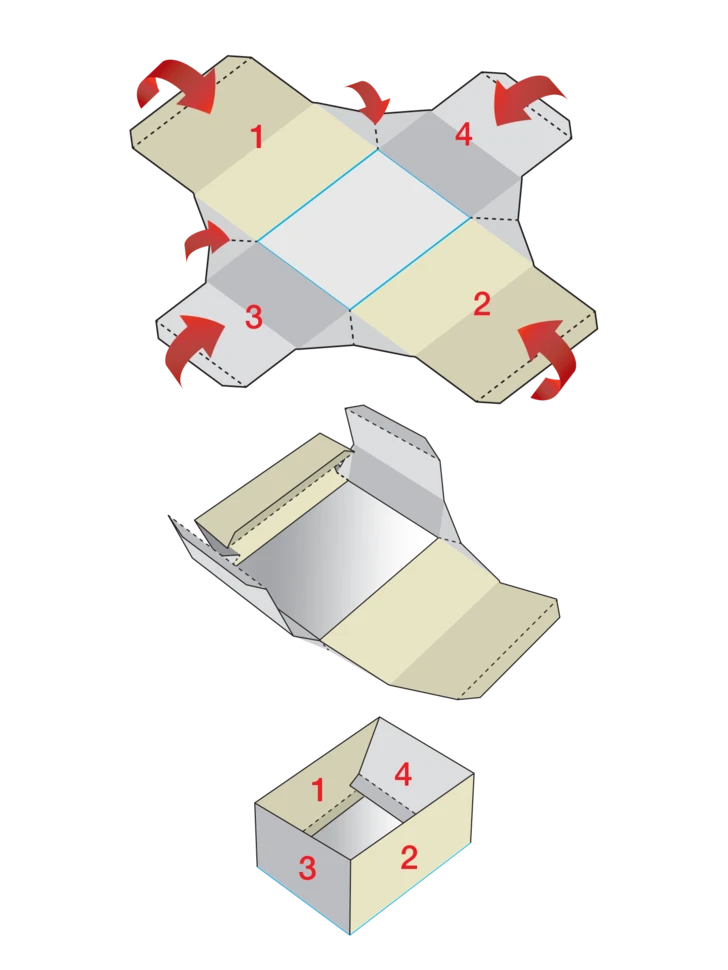 1
4
3
2
1
4
3
2